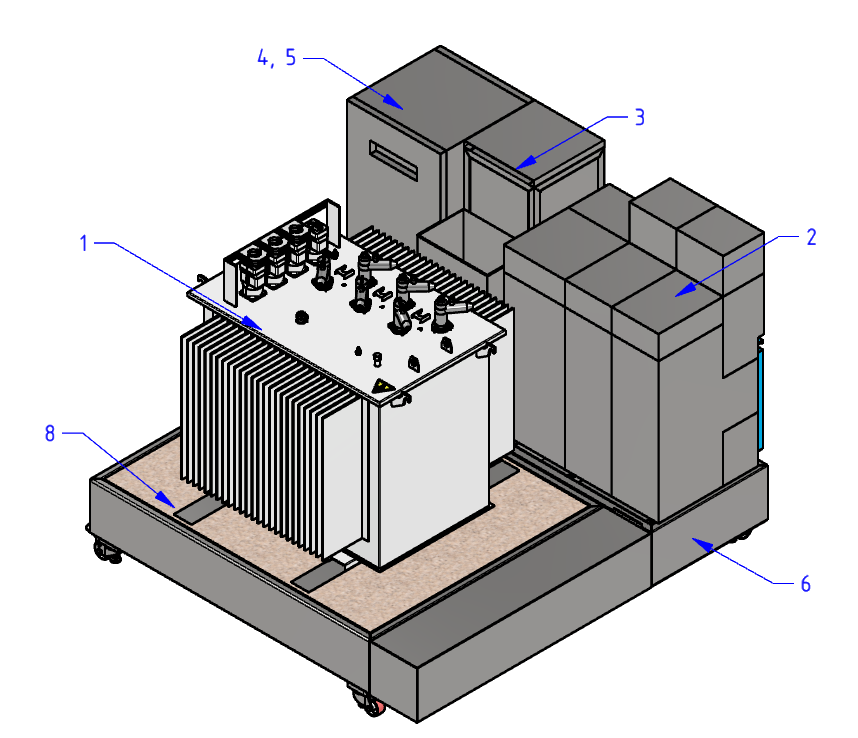 4, 5
3
1
2
8
6