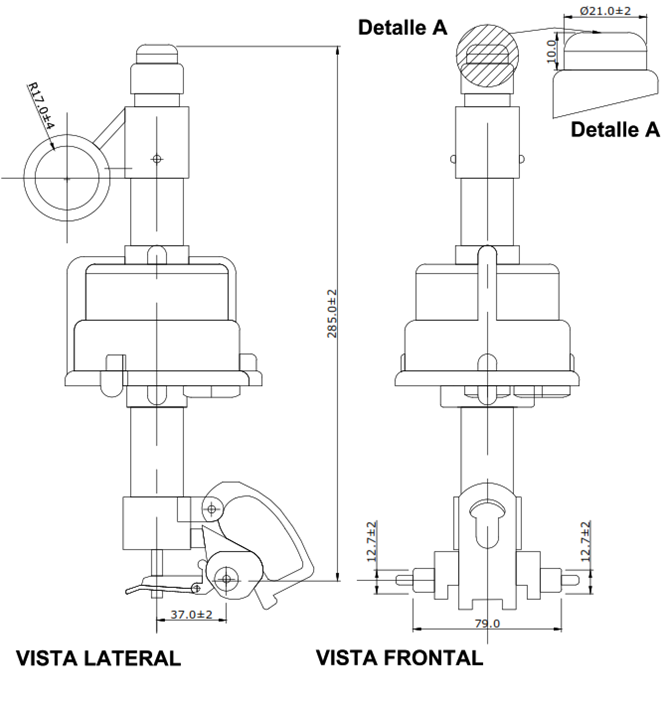 Detalle A

Ø21.0±2

10.0

Detalle A

R17.0±4

285.0±2

12.7±2

12.7±2

37.0±2

79.0

VISTA LATERAL

VISTA FRONTAL