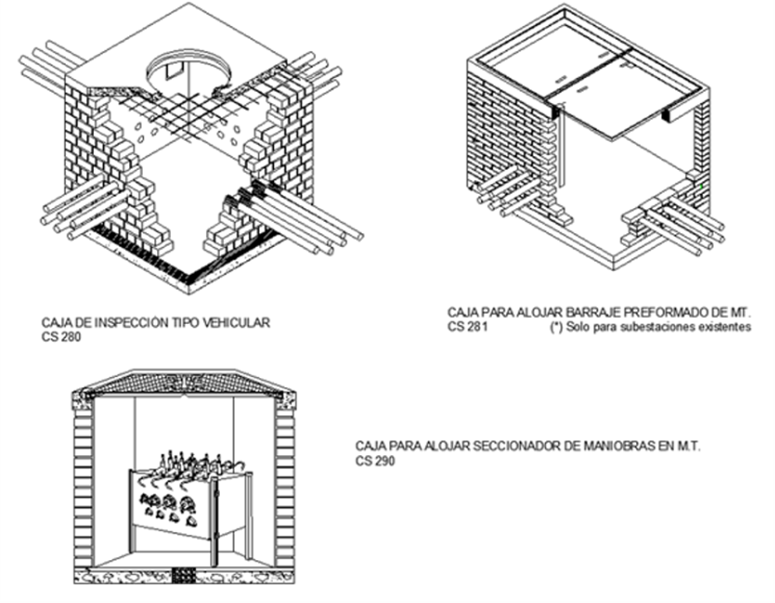 CAJA DE INSPECCIÓN TIPO VEHICULAR
CS 280

CAJA PARA ALOJAR BARRAJE PREFORMADO DE MT.
CS 281 (*) Solo para subestaciones existentes

CAJA PARA ALOJAR SECCIONADOR DE MANIOBRAS EN M.T.
CS 290